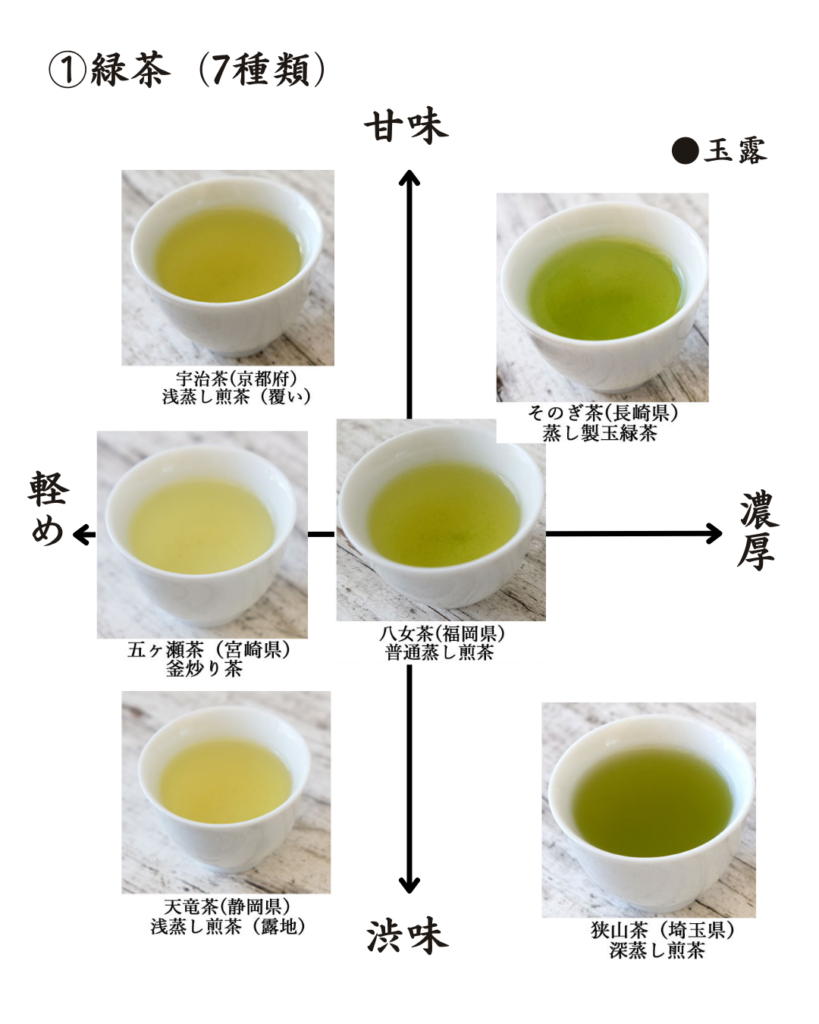 ①緑茶（7種類）

甘味

●玉露

宇治茶(京都府)
浅蒸し煎茶（覆い）

そのぎ茶(長崎県)
蒸し製玉緑茶

軽め

濃厚

五ヶ瀬茶（宮崎県）
釜炒り茶

八女茶(福岡県)
普通蒸し煎茶

天竜茶(静岡県)
浅蒸し煎茶（露地）

渋味

狭山茶（埼玉県）
深蒸し煎茶